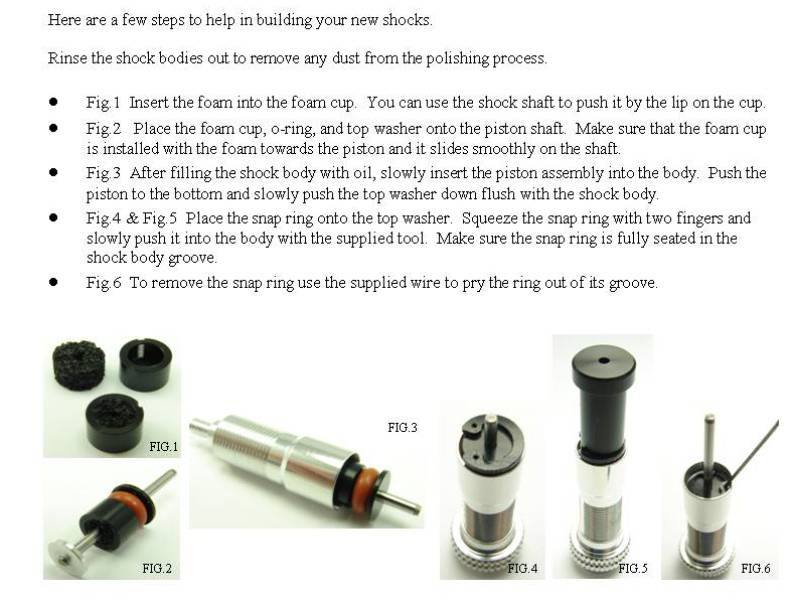 Here are a few steps to help in building your new shocks.

Rinse the shock bodies out to remove any dust from the polishing process.

- Fig.1 Insert the foam into the foam cup. You can use the shock shaft to push it by the lip on the cup.
- Fig.2 Place the foam cup, o-ring, and top washer onto the piston shaft. Make sure that the foam cup is installed with the foam towards the piston and it slides smoothly on the shaft.
- Fig.3 After filling the shock body with oil, slowly insert the piston assembly into the body. Push the piston to the bottom and slowly push the top washer down flush with the shock body.
- Fig.4 & Fig.5 Place the snap ring onto the top washer. Squeeze the snap ring with two fingers and slowly push it into the body with the supplied tool. Make sure the snap ring is fully seated in the shock body groove.
- Fig.6 To remove the snap ring use the supplied wire to pry the ring out of its groove.

FIG.1

FIG.2

FIG.3

FIG.4

FIG.5

FIG.6